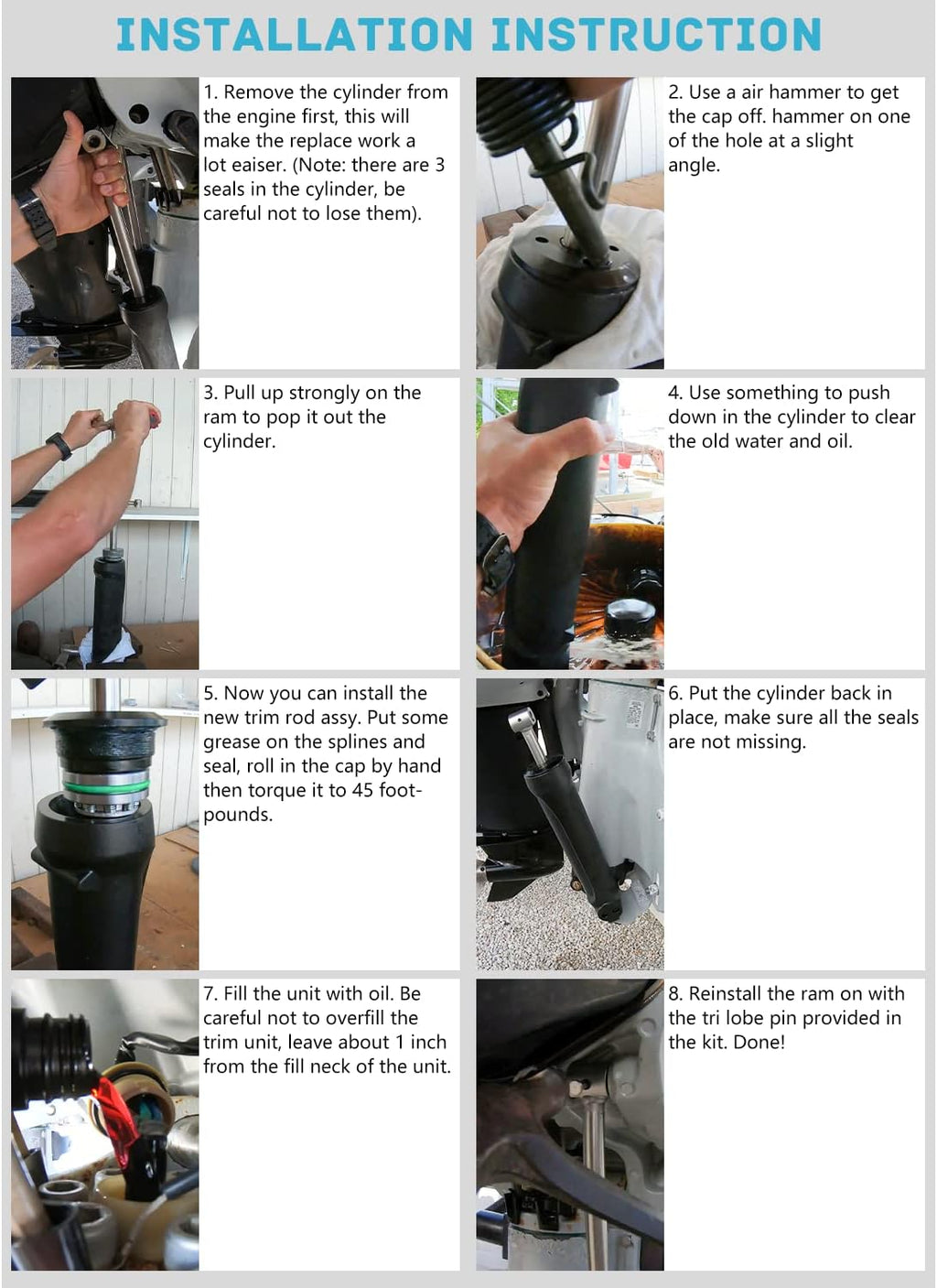 INSTALLATION INSTRUCTION

1. Remove the cylinder from the engine first, this will make the replace work a lot eaiser. (Note: there are 3 seals in the cylinder, be careful not to lose them).

2. Use a air hammer to get the cap off. hammer on one of the hole at a slight angle.

3. Pull up strongly on the ram to pop it out the cylinder.

4. Use something to push down in the cylinder to clear the old water and oil.

5. Now you can install the new trim rod assy. Put some grease on the splines and seal, roll in the cap by hand then torque it to 45 foot-pounds.

6. Put the cylinder back in place, make sure all the seals are not missing.

7. Fill the unit with oil. Be careful not to overfill the trim unit, leave about 1 inch from the fill neck of the unit.

8. Reinstall the ram on with the tri lobe pin provided in the kit. Done!