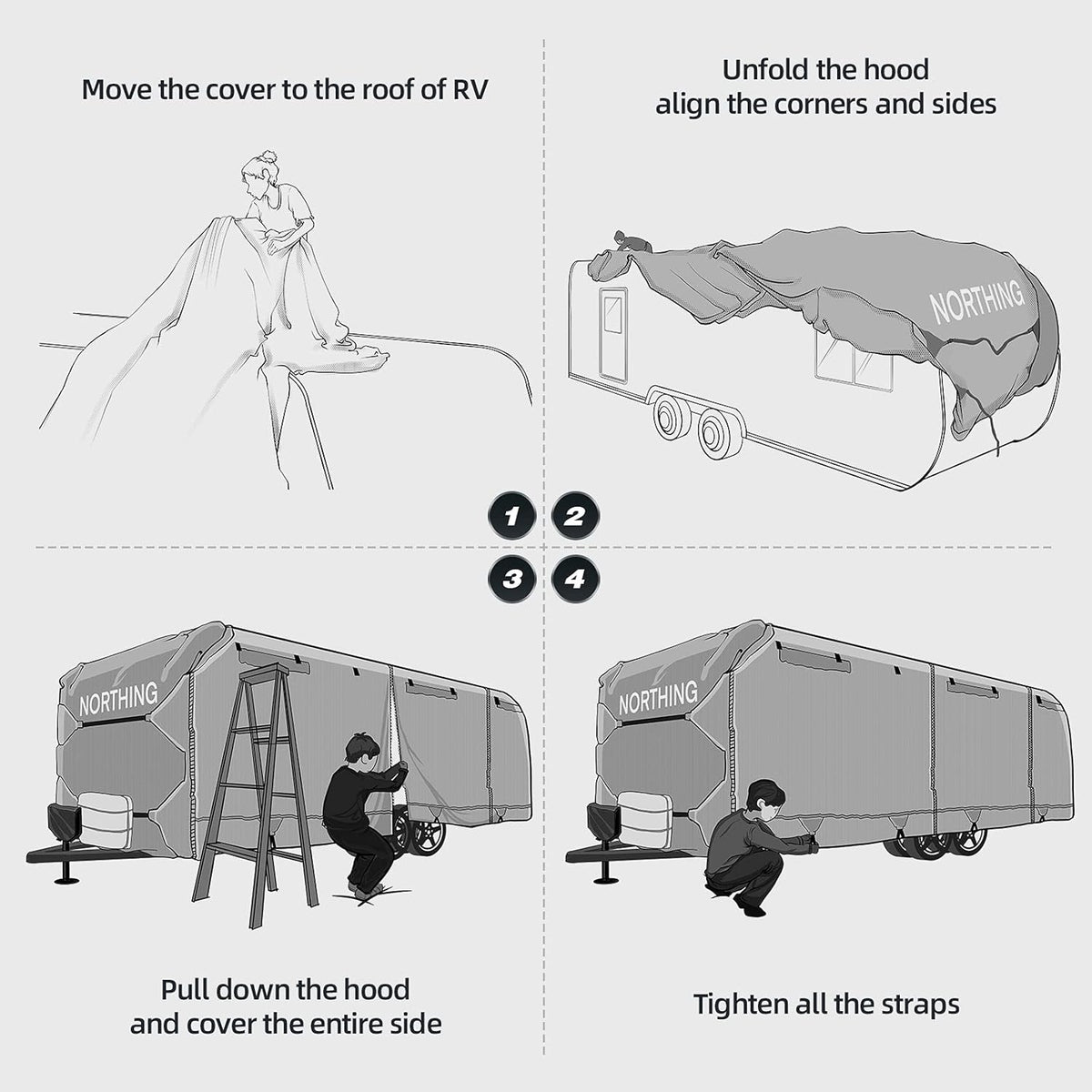 Move the cover to the roof of RV

Unfold the hood
align the corners and sides

NORTHING

1 2

3 4

NORTHING

NORTHING

Pull down the hood
and cover the entire side

Tighten all the straps