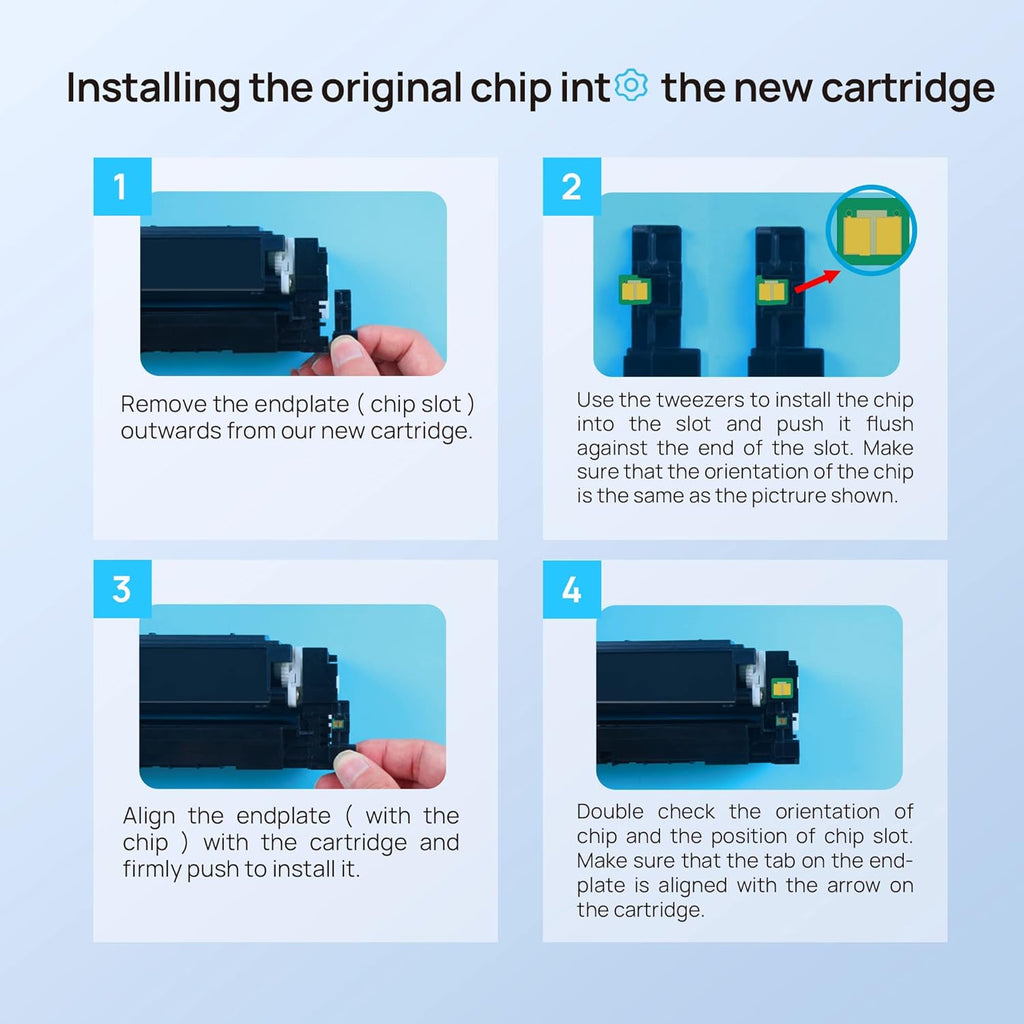 Installing the original chip int the new cartridge

1

Remove the endplate ( chip slot ) outwards from our new cartridge.

2

Use the tweezers to install the chip into the slot and push it flush against the end of the slot. Make sure that the orientation of the chip is the same as the pictrure shown.

3

Align the endplate ( with the chip ) with the cartridge and firmly push to install it.

4

Double check the orientation of chip and the position of chip slot. Make sure that the tab on the endplate is aligned with the arrow on the cartridge.