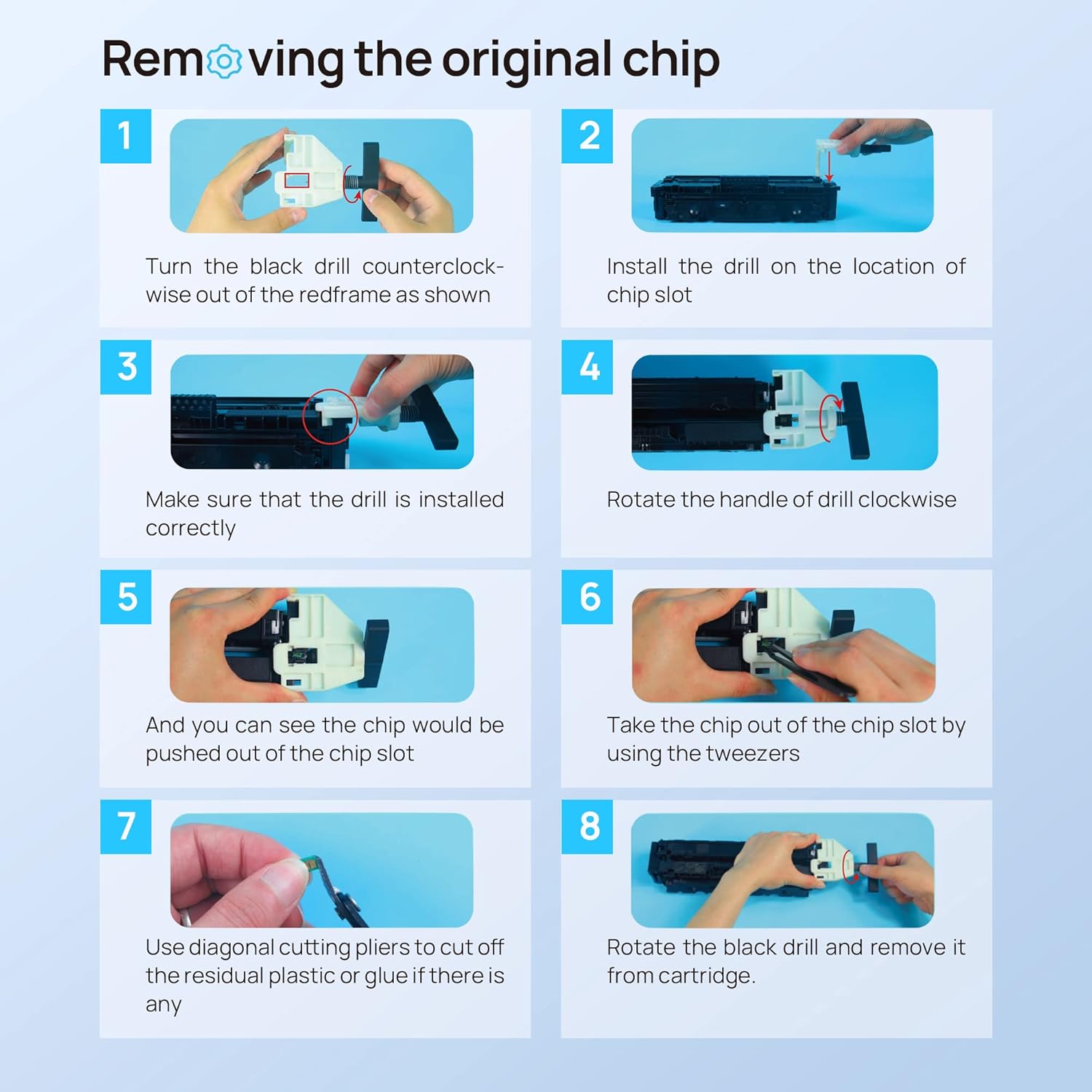 Removing the original chip

1

Turn the black drill counterclockwise out of the redframe as shown

2

Install the drill on the location of chip slot

3

Make sure that the drill is installed correctly

4

Rotate the handle of drill clockwise

5

And you can see the chip would be pushed out of the chip slot

6

Take the chip out of the chip slot by using the tweezers

7

Use diagonal cutting pliers to cut off the residual plastic or glue if there is any

8

Rotate the black drill and remove it from cartridge.